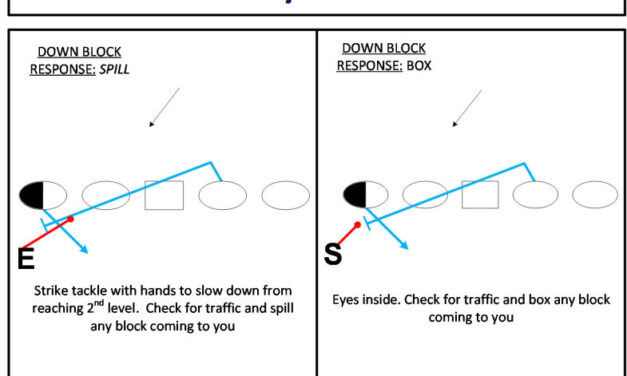 DOWN BLOCK
RESPONSE: SPILL

E

Strike tackle with hands to slow down from reaching $2^{nd}$ level. Check for traffic and spill any block coming to you

DOWN BLOCK
RESPONSE: BOX

S

Eyes inside. Check for traffic and box any block coming to you